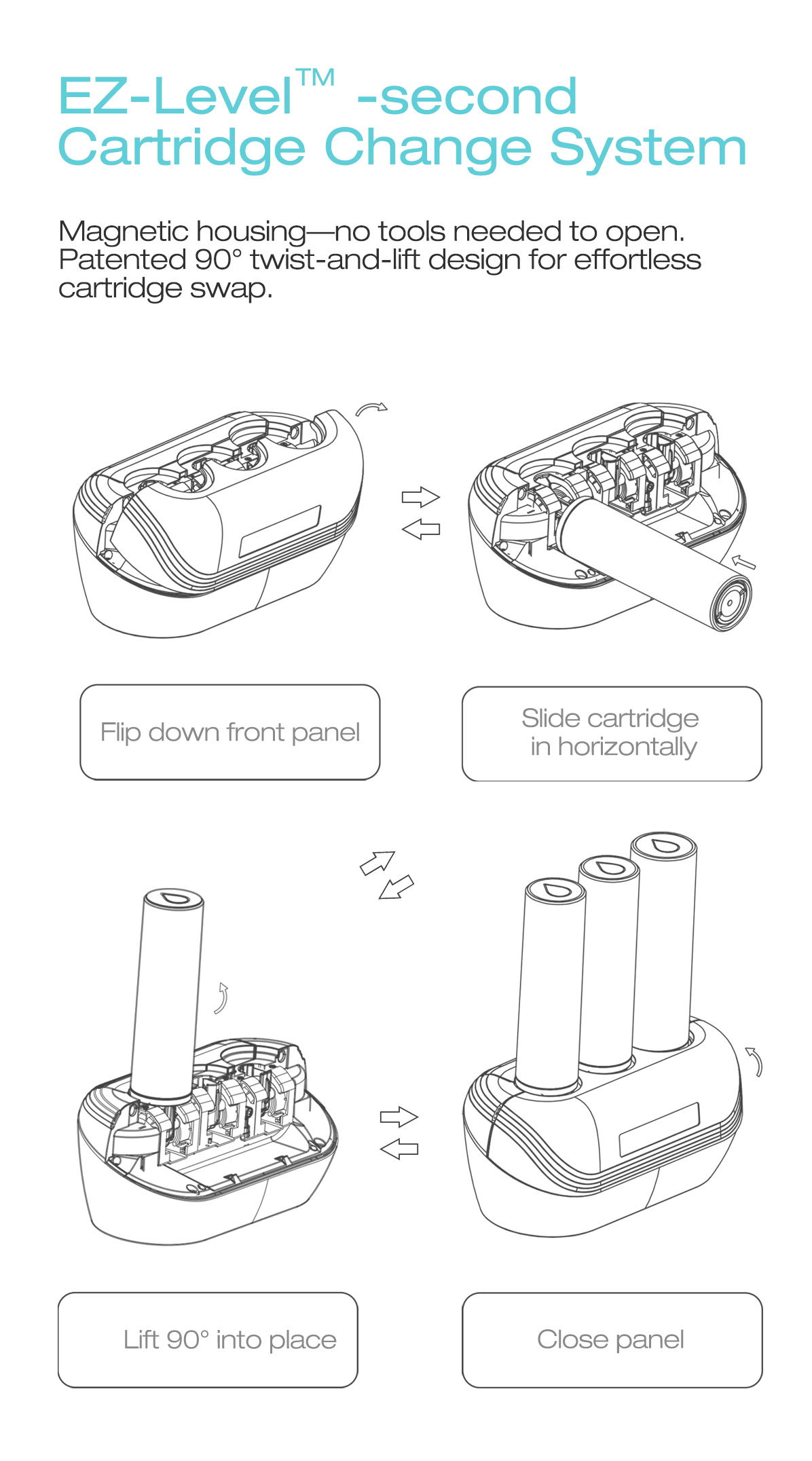 EZ-Level™ -second Cartridge Change System

Magnetic housing—no tools needed to open. Patented 90° twist-and-lift design for effortless cartridge swap.

Flip down front panel

Slide cartridge in horizontally

Lift 90° into place

Close panel