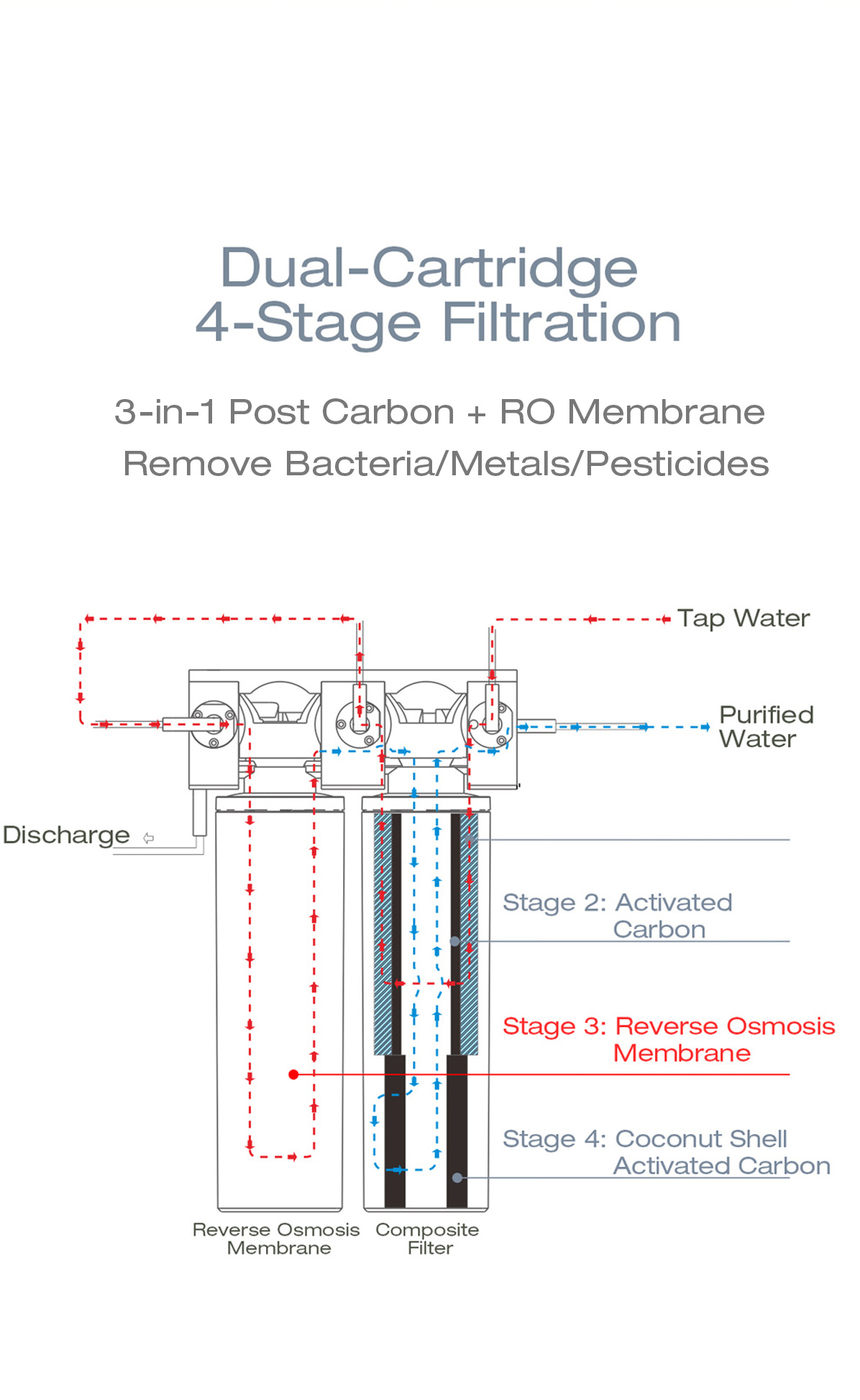 Dual-Cartridge
4-Stage Filtration

3-in-1 Post Carbon + RO Membrane
Remove Bacteria/Metals/Pesticides

Tap Water

Purified Water

Discharge

Stage 2: Activated Carbon

Stage 3: Reverse Osmosis Membrane

Stage 4: Coconut Shell Activated Carbon

Reverse Osmosis Membrane

Composite Filter