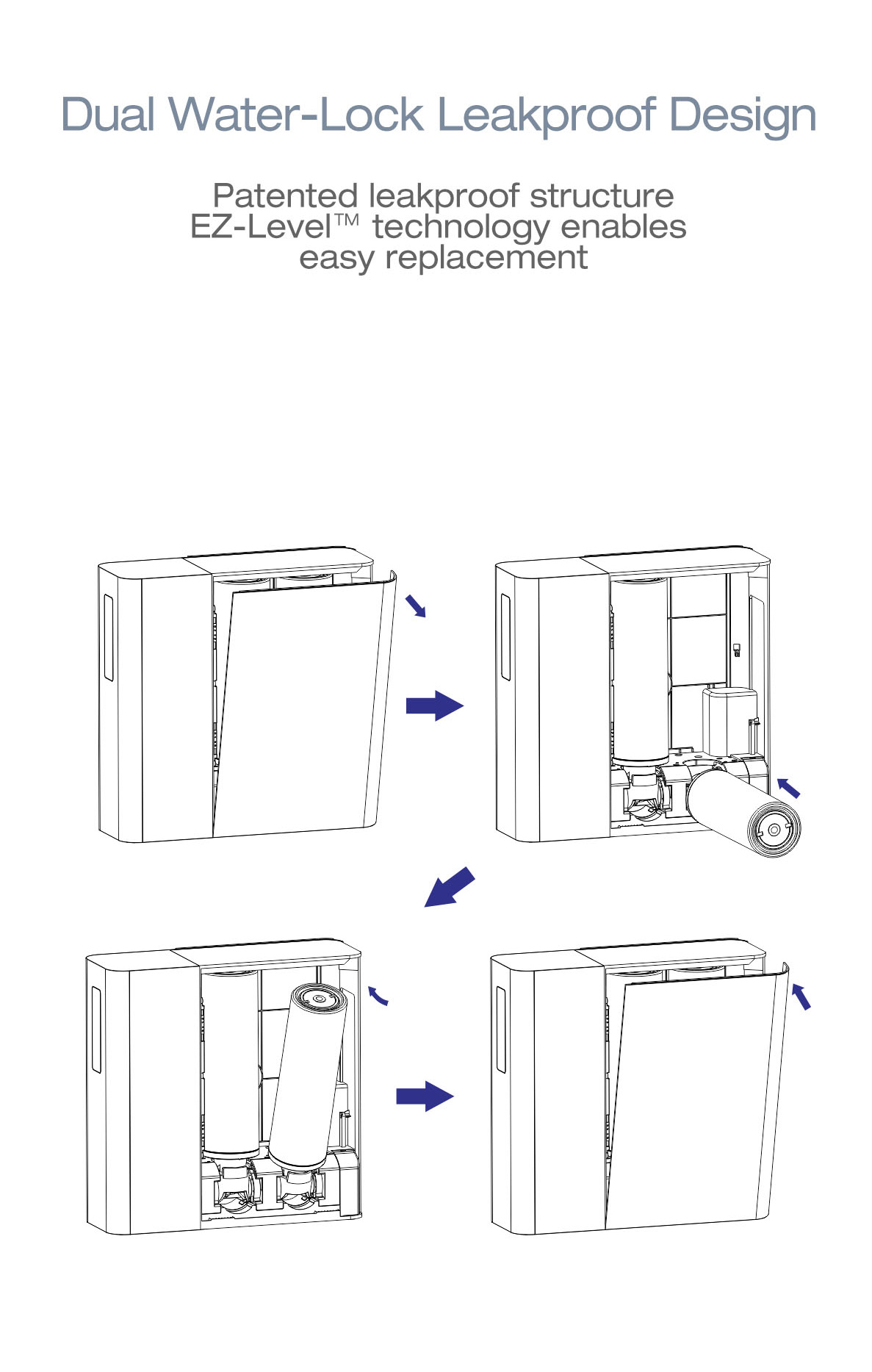 Dual Water-Lock Leakproof Design

Patented leakproof structure
EZ-Level™ technology enables
easy replacement