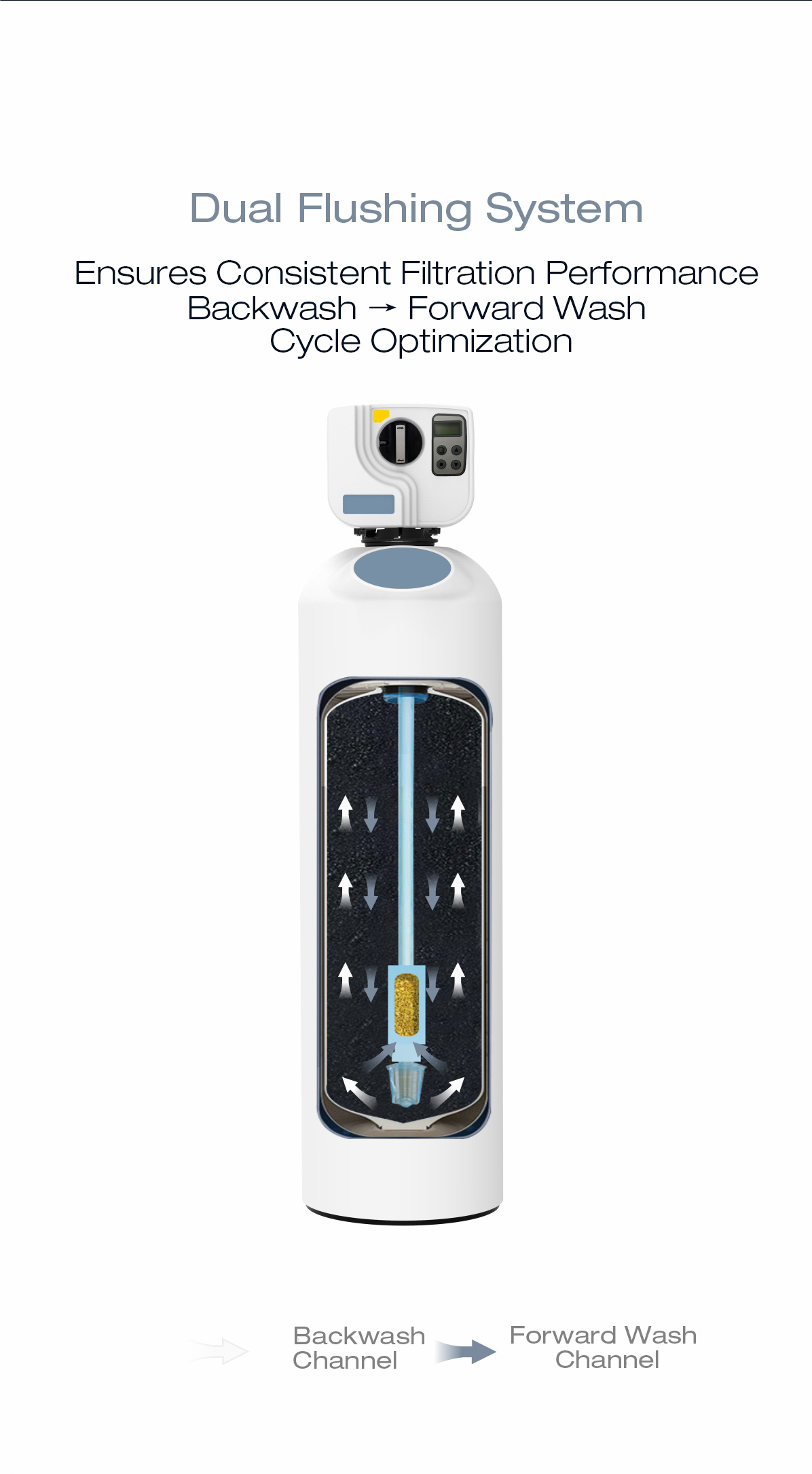 Dual Flushing System

Ensures Consistent Filtration Performance
Backwash → Forward Wash
Cycle Optimization

Backwash Channel

Forward Wash Channel